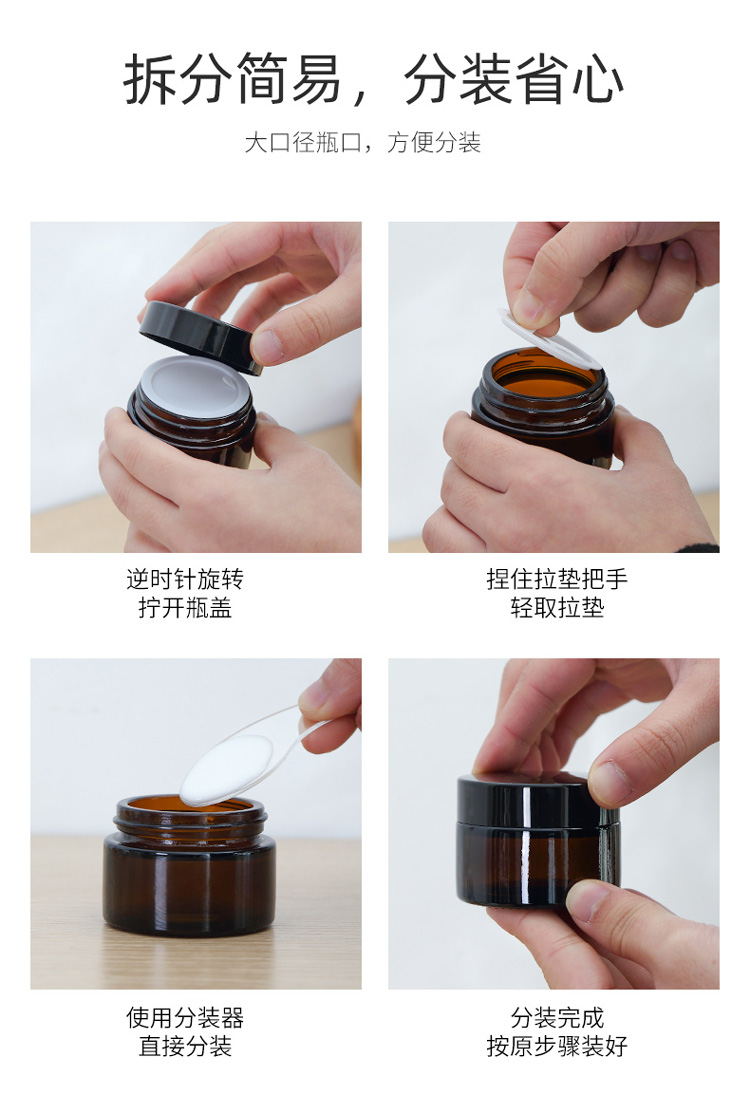 拆分简易，分装省心

大口径瓶口，方便分装

逆时针旋转
拧开瓶盖

捏住拉垫把手
轻取拉垫

使用分装器
直接分装

分装完成
按原步骤装好